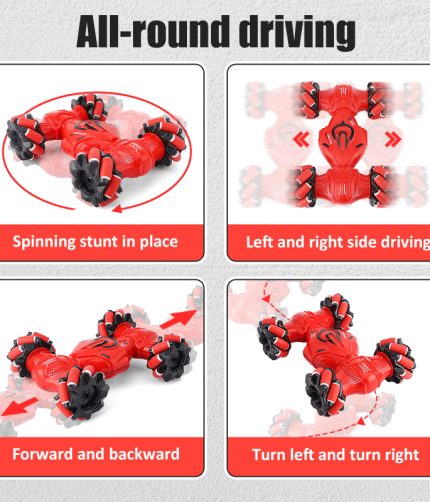 All-round driving

Spinning stunt in place

Left and right side driving

Forward and backward

Turn left and turn right