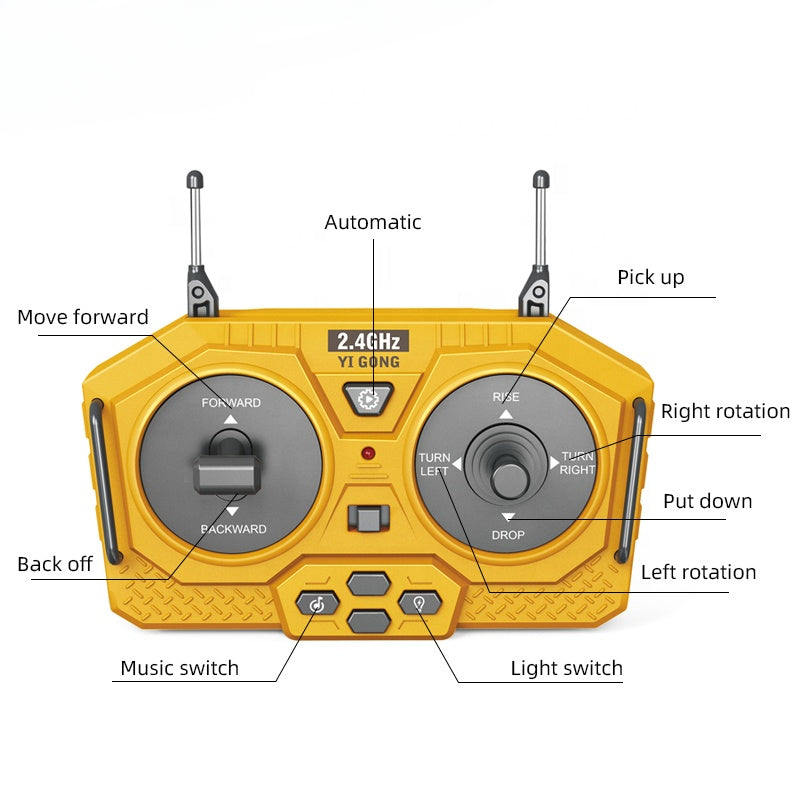 Automatic

Pick up

Move forward

2.4GHz
YI GONG

FORWARD

BACKWARD

RISE

TURN LEFT

TURN RIGHT

DROP

Right rotation

Put down

Back off

Left rotation

Music switch

Light switch