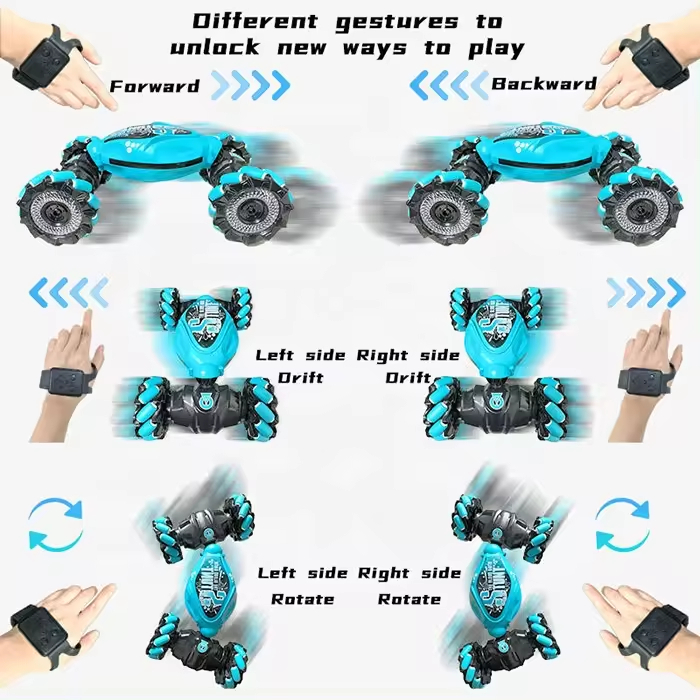 Different gestures to unlock new ways to play

Forward

Backward

Left side Drift

Right side Drift

Left side Rotate

Right side Rotate