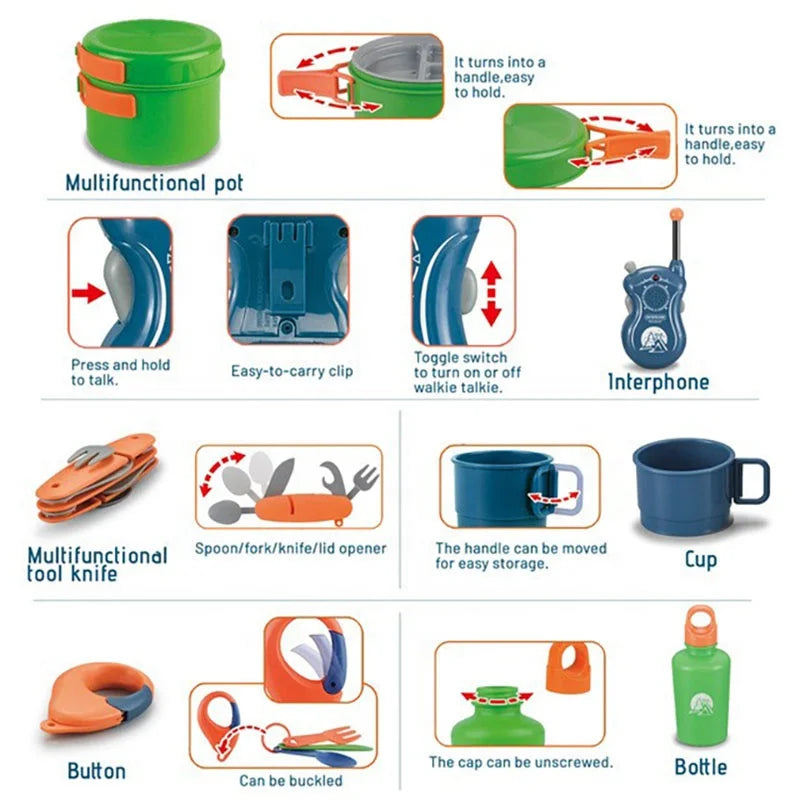 Multifunctional pot

It turns into a handle,easy to hold.

It turns into a handle,easy to hold.

Press and hold to talk.

Easy-to-carry clip

Toggle switch to turn on or off walkie talkie.

Interphone

Multifunctional tool knife

Spoon/fork/knife/lid opener

The handle can be moved for easy storage.

Cup

Button

Can be buckled

The cap can be unscrewed.

Bottle