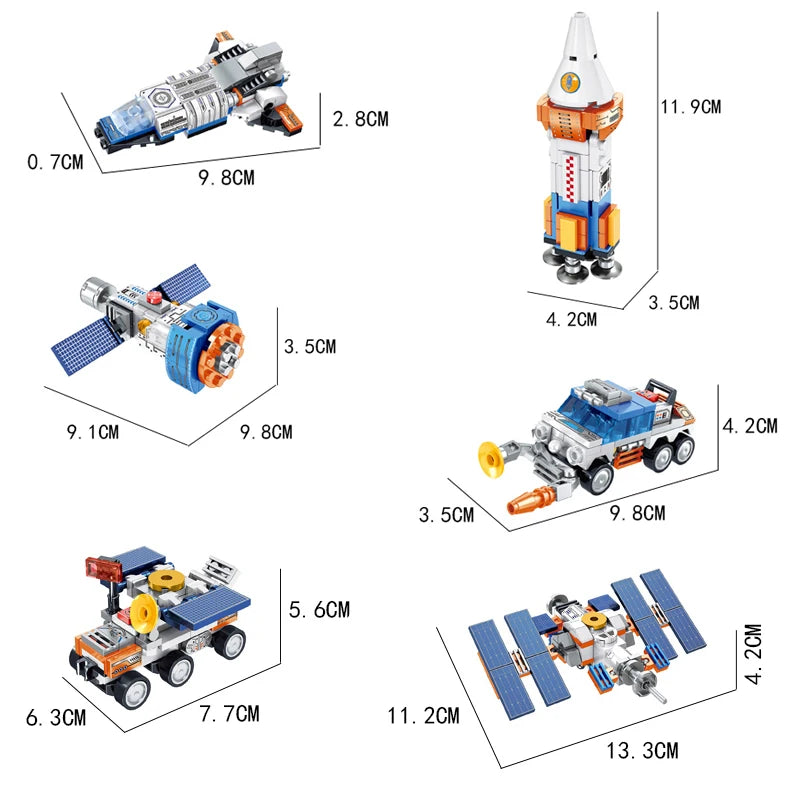 2.8CM
0.7CM
9.8CM

11.9CM
4.2CM
3.5CM

3.5CM
9.1CM
9.8CM

4.2CM
3.5CM
9.8CM

5.6CM
6.3CM
7.7CM

4.2CM
11.2CM
13.3CM