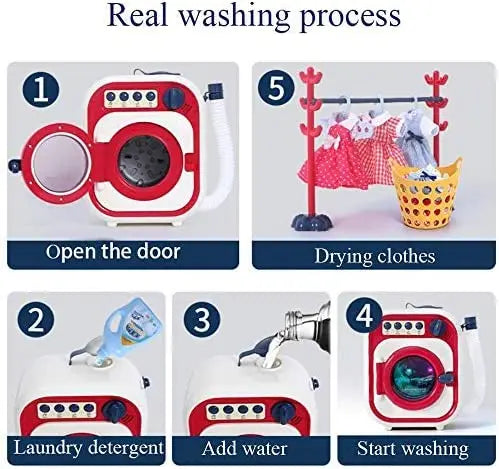 Real washing process

1
Open the door

5
Drying clothes

2
Laundry detergent

3
Add water

4
Start washing