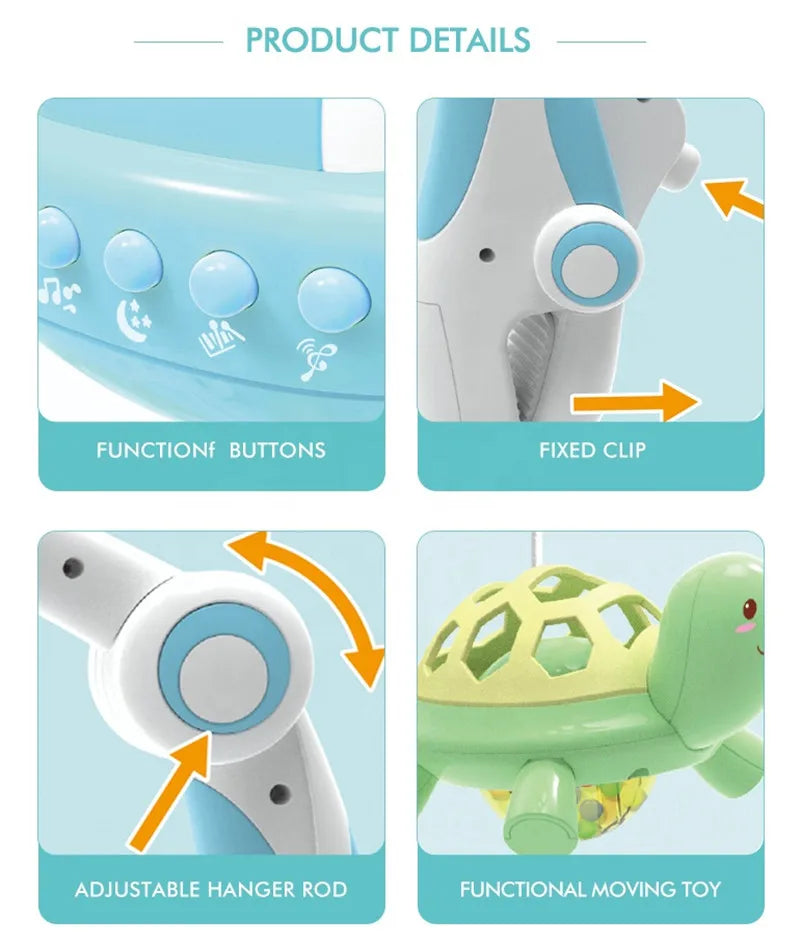 PRODUCT DETAILS

FUNCTIONf BUTTONS

FIXED CLIP

ADJUSTABLE HANGER ROD

FUNCTIONAL MOVING TOY