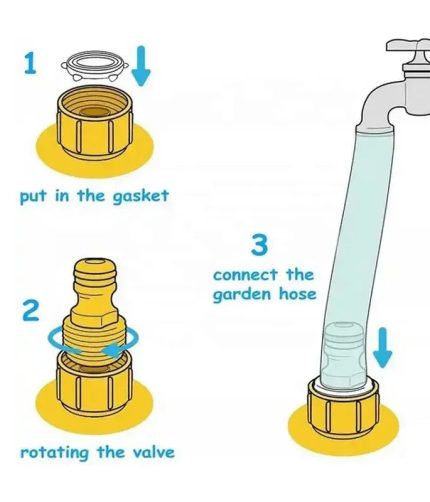 1

put in the gasket

2

rotating the valve

3
connect the garden hose