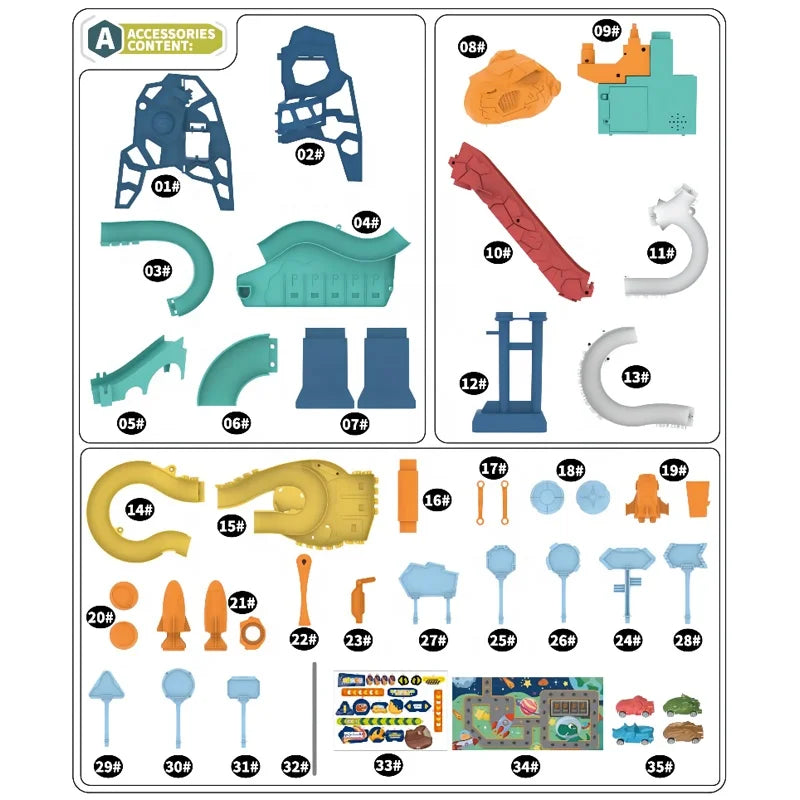 A ACCESSORIES CONTENT:

01# 02# 03# 04# 05# 06# 07#

08# 09# 10# 11# 12# 13#

14# 15# 16# 17# 18# 19#

20# 21# 22# 23# 27# 25# 26# 24# 28#

29# 30# 31# 32# 33# 34# 35#