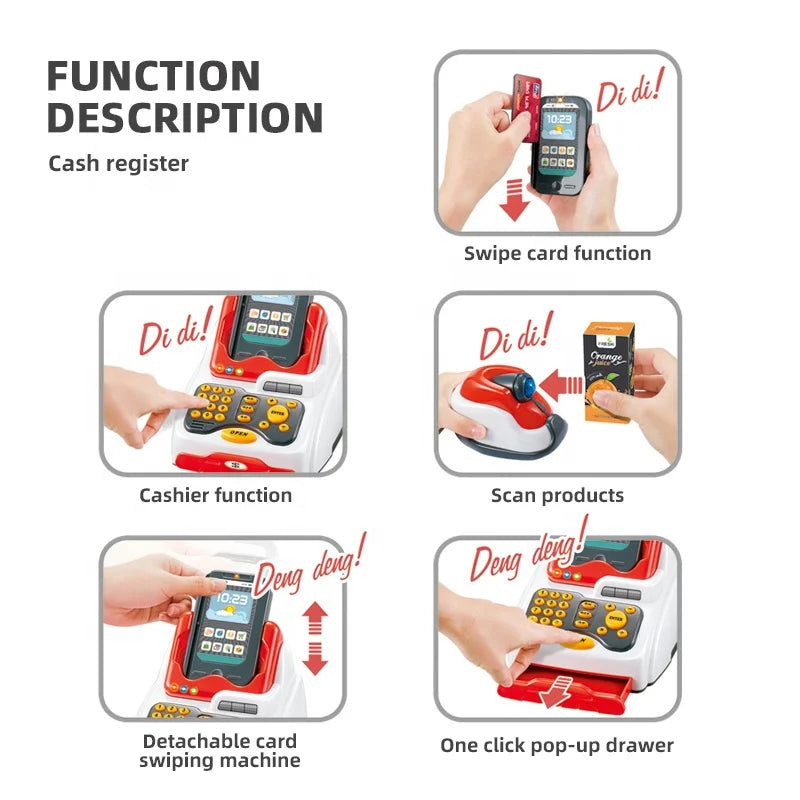 FUNCTION DESCRIPTION

Cash register

Di di!

10:23

Swipe card function

Di di!

ENTER

OPEN

Cashier function

Di di!

FRESH

Orange juice

Scan products

Deng deng!

10:23

Detachable card swiping machine

Deng deng!

ENTER

One click pop-up drawer