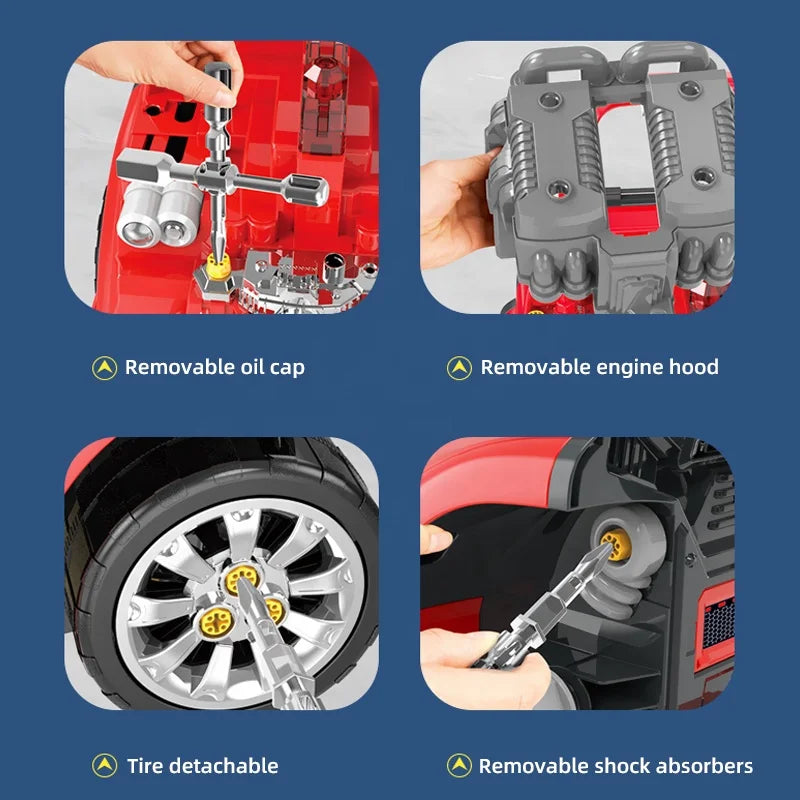 Removable oil cap

Removable engine hood

Tire detachable

Removable shock absorbers