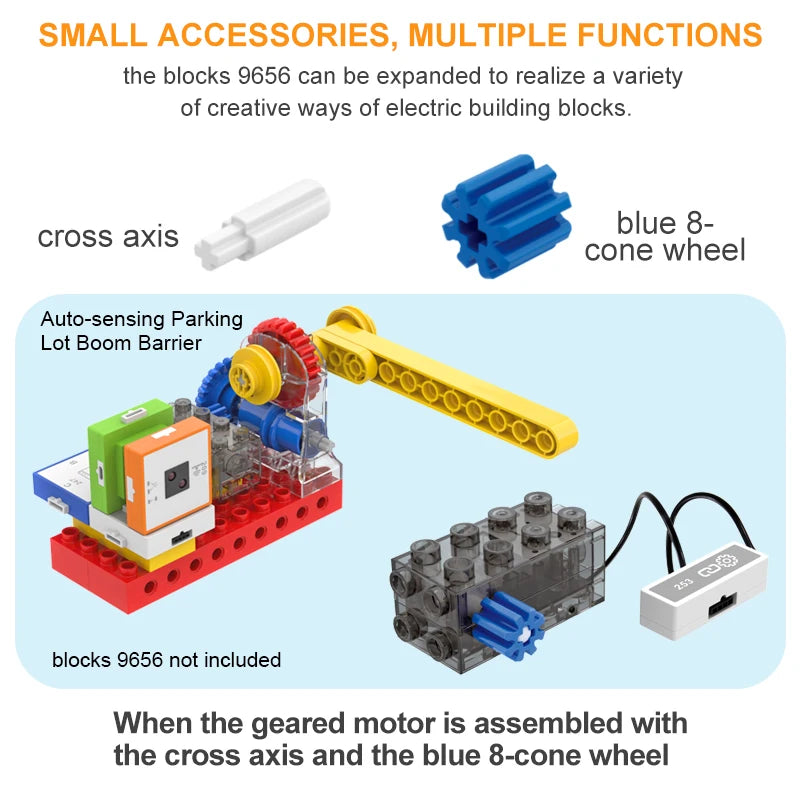 SMALL ACCESSORIES, MULTIPLE FUNCTIONS

the blocks 9656 can be expanded to realize a variety of creative ways of electric building blocks.

cross axis

blue 8-cone wheel

Auto-sensing Parking Lot Boom Barrier

2.53

blocks 9656 not included

When the geared motor is assembled with the cross axis and the blue 8-cone wheel