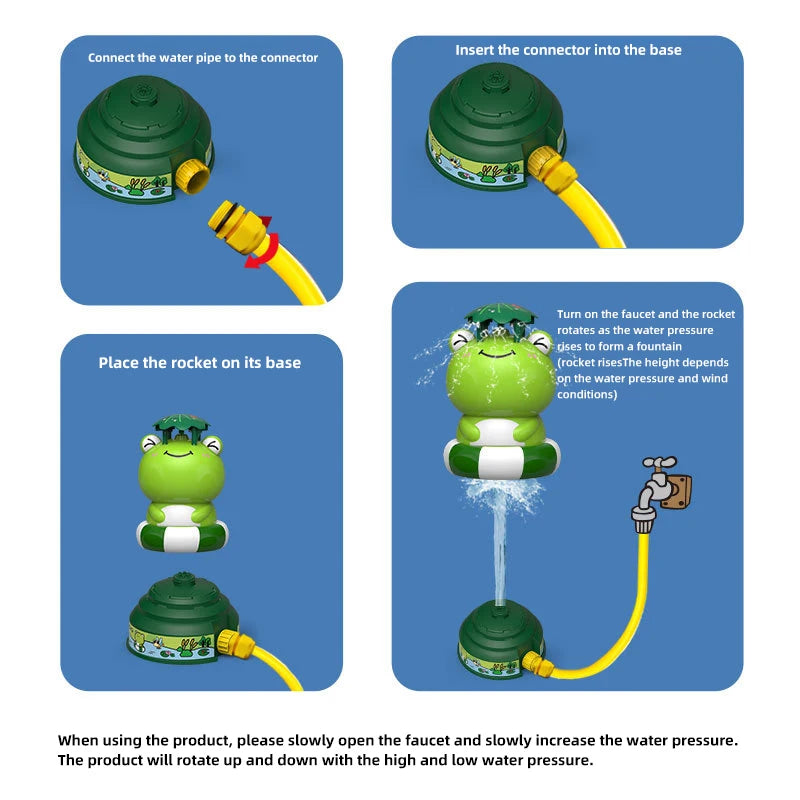 Connect the water pipe to the connector

Insert the connector into the base

Place the rocket on its base

Turn on the faucet and the rocket rotates as the water pressure rises to form a fountain (rocket risesThe height depends on the water pressure and wind conditions)

When using the product, please slowly open the faucet and slowly increase the water pressure. The product will rotate up and down with the high and low water pressure.